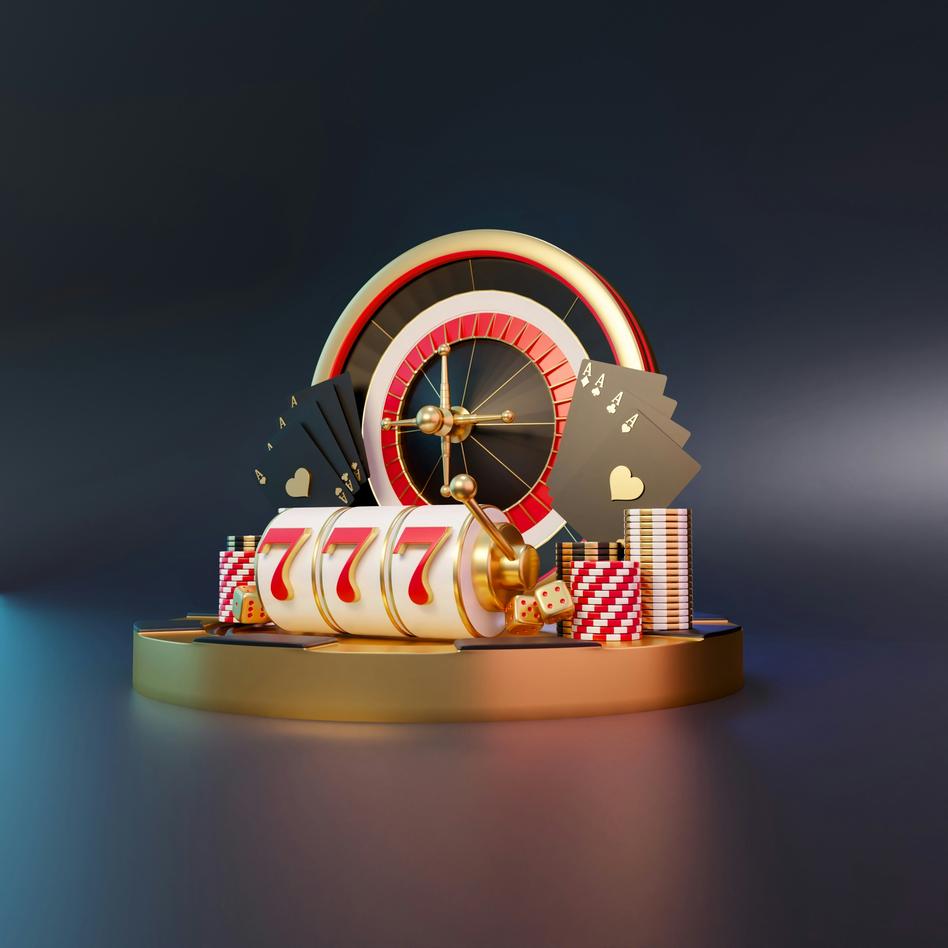 A A A A
A A A A
7 7 7